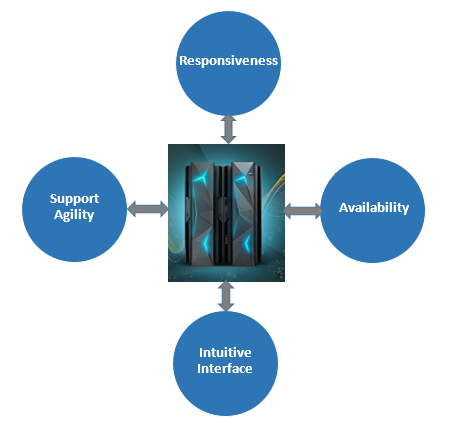 Responsiveness

Support Agility

Availability

Intuitive Interface