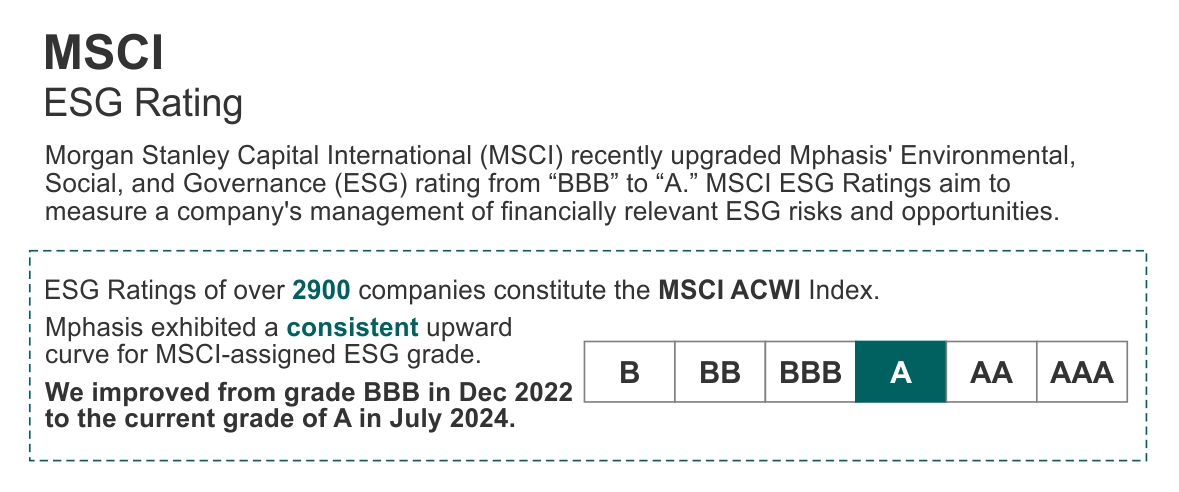 MSCI
ESG Rating

Morgan Stanley Capital International (MSCI) recently upgraded Mphasis' Environmental, Social, and Governance (ESG) rating from “BBB” to “A.” MSCI ESG Ratings aim to measure a company's management of financially relevant ESG risks and opportunities.

ESG Ratings of over 2900 companies constitute the MSCI ACWI Index.

Mphasis exhibited a consistent upward curve for MSCI-assigned ESG grade.

We improved from grade BBB in Dec 2022 to the current grade of A in July 2024.

| B | BB | BBB | A | AA | AAA |
|---|---|---|---|---|---|