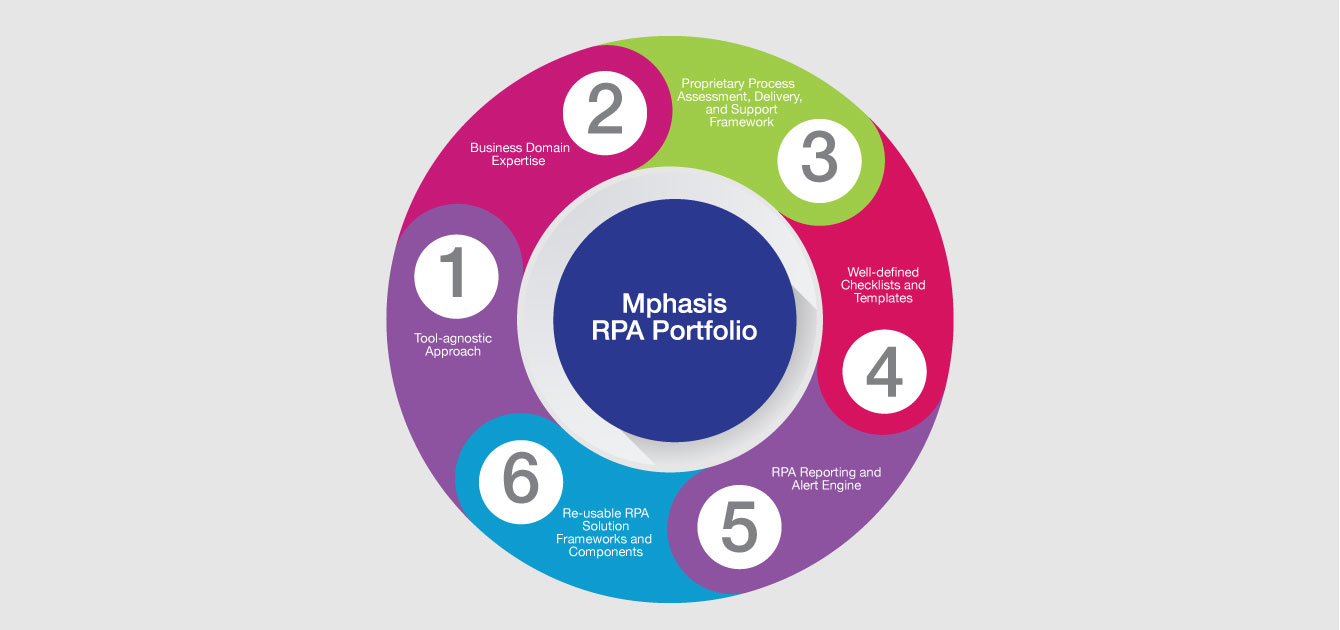 Mphasis RPA Portfolio

1
Tool-agnostic Approach

2
Business Domain Expertise

3
Proprietary Process Assessment, Delivery, and Support Framework

4
Well-defined Checklists and Templates

5
RPA Reporting and Alert Engine

6
Re-usable RPA Solution Frameworks and Components