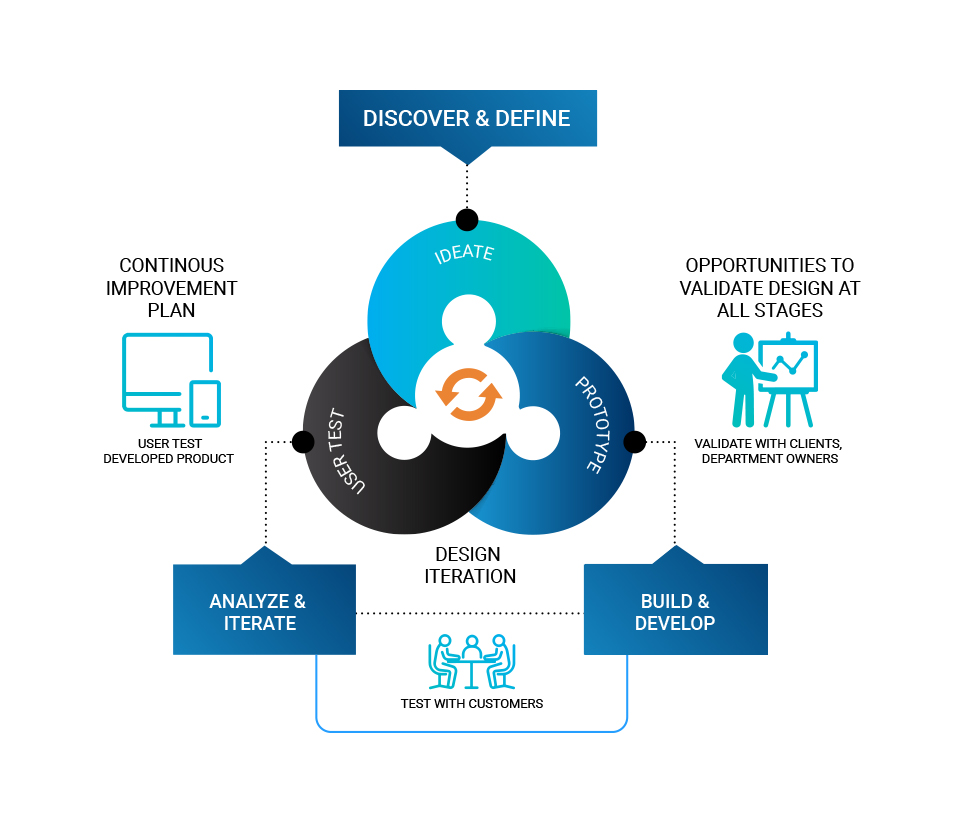 DISCOVER & DEFINE

CONTINOUS IMPROVEMENT PLAN

USER TEST DEVELOPED PRODUCT

IDEATE

USER TEST

PROTOTYPE

OPPORTUNITIES TO VALIDATE DESIGN AT ALL STAGES

VALIDATE WITH CLIENTS, DEPARTMENT OWNERS

DESIGN ITERATION

ANALYZE & ITERATE

BUILD & DEVELOP

TEST WITH CUSTOMERS