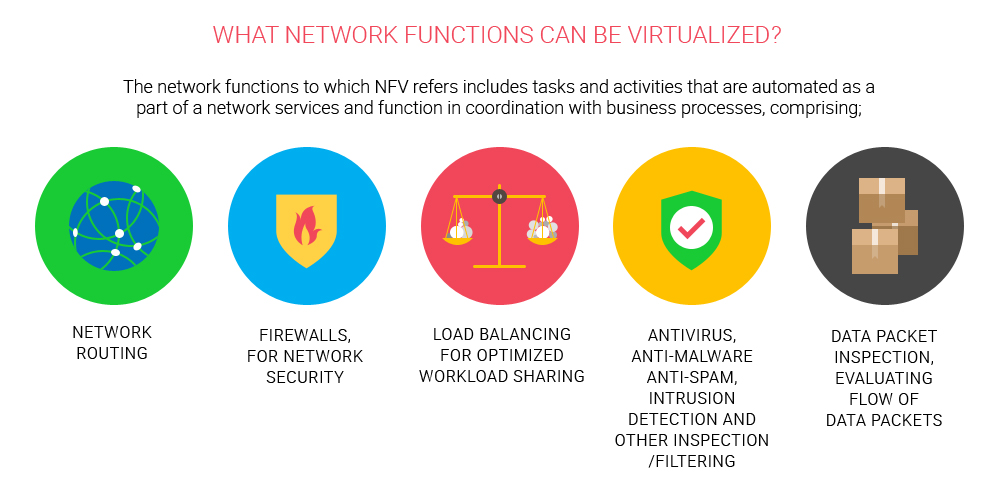 WHAT NETWORK FUNCTIONS CAN BE VIRTUALIZED?

The network functions to which NFV refers includes tasks and activities that are automated as a part of a network services and function in coordination with business processes, comprising;

NETWORK ROUTING

FIREWALLS, FOR NETWORK SECURITY

LOAD BALANCING FOR OPTIMIZED WORKLOAD SHARING

ANTIVIRUS, ANTI-MALWARE ANTI-SPAM, INTRUSION DETECTION AND OTHER INSPECTION /FILTERING

DATA PACKET INSPECTION, EVALUATING FLOW OF DATA PACKETS