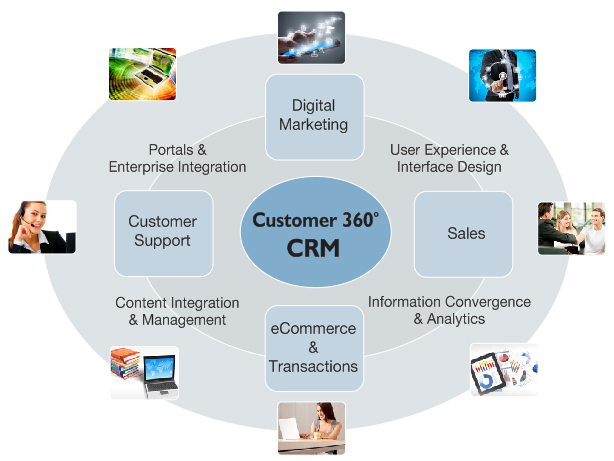 Digital Marketing

Portals & Enterprise Integration

User Experience & Interface Design

Customer Support

Customer 360° CRM

Sales

Content Integration & Management

Information Convergence & Analytics

eCommerce & Transactions