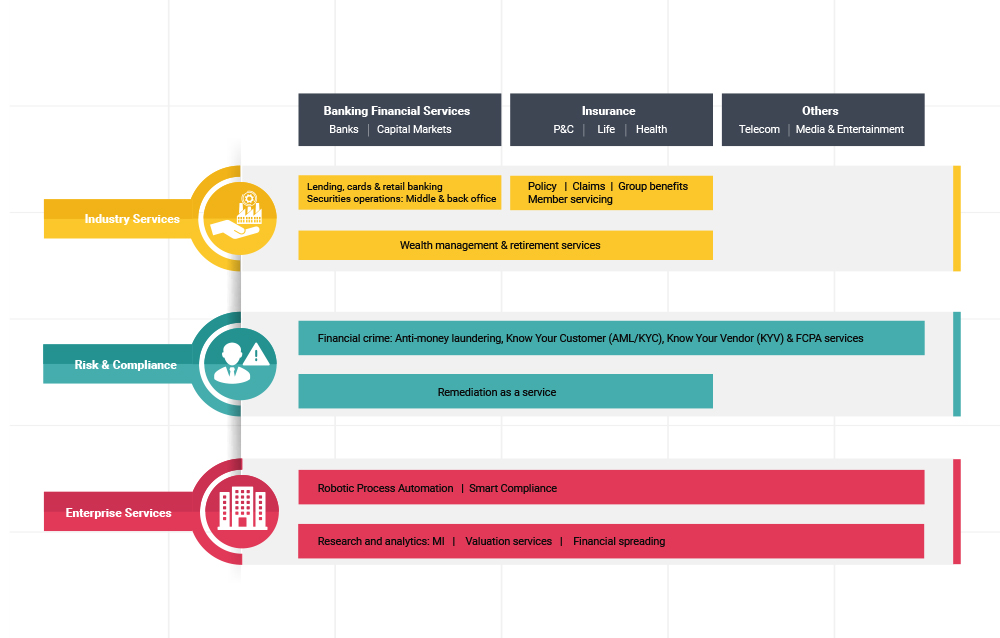 Banking Financial Services
Banks | Capital Markets

Insurance
P&C | Life | Health

Others
Telecom | Media & Entertainment

Industry Services

Lending, cards & retail banking
Securities operations: Middle & back office

Policy | Claims | Group benefits
Member servicing

Wealth management & retirement services

Risk & Compliance

Financial crime: Anti-money laundering, Know Your Customer (AML/KYC), Know Your Vendor (KYV) & FCPA services

Remediation as a service

Enterprise Services

Robotic Process Automation | Smart Compliance

Research and analytics: MI | Valuation services | Financial spreading